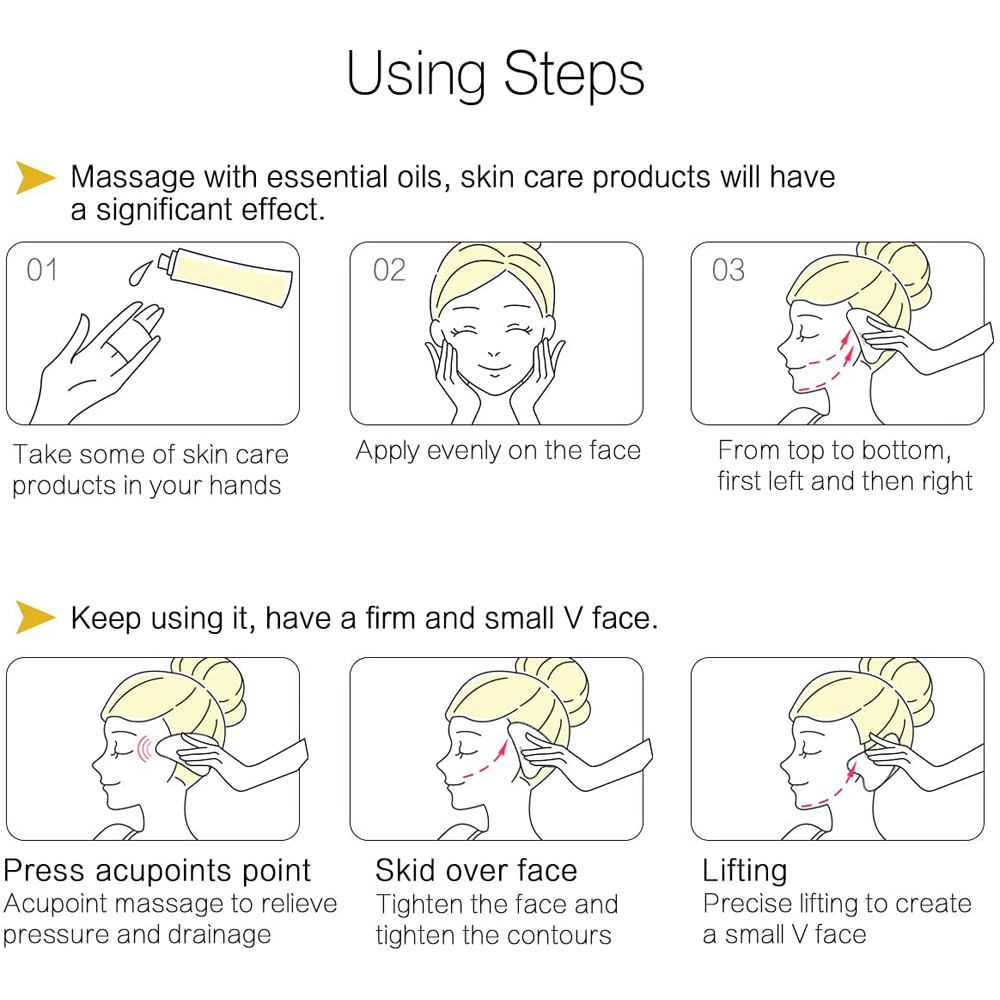 Using Steps

Massage with essential oils, skin care products will have a significant effect.

01

Take some of skin care products in your hands

02

Apply evenly on the face

03

From top to bottom, first left and then right

Keep using it, have a firm and small V face.

Press acupoints point
Acupoint massage to relieve pressure and drainage

Skid over face
Tighten the face and tighten the contours

Lifting
Precise lifting to create a small V face