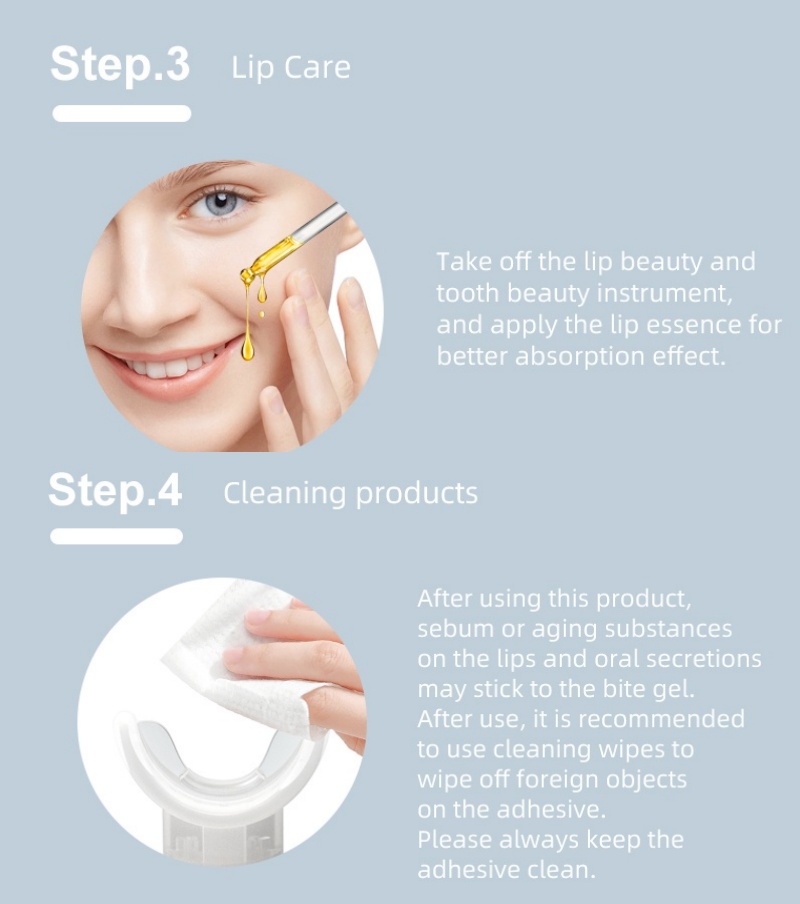 Step.3 Lip Care

Take off the lip beauty and tooth beauty instrument, and apply the lip essence for better absorption effect.

Step.4 Cleaning products

After using this product, sebum or aging substances on the lips and oral secretions may stick to the bite gel. After use, it is recommended to use cleaning wipes to wipe off foreign objects on the adhesive. Please always keep the adhesive clean.