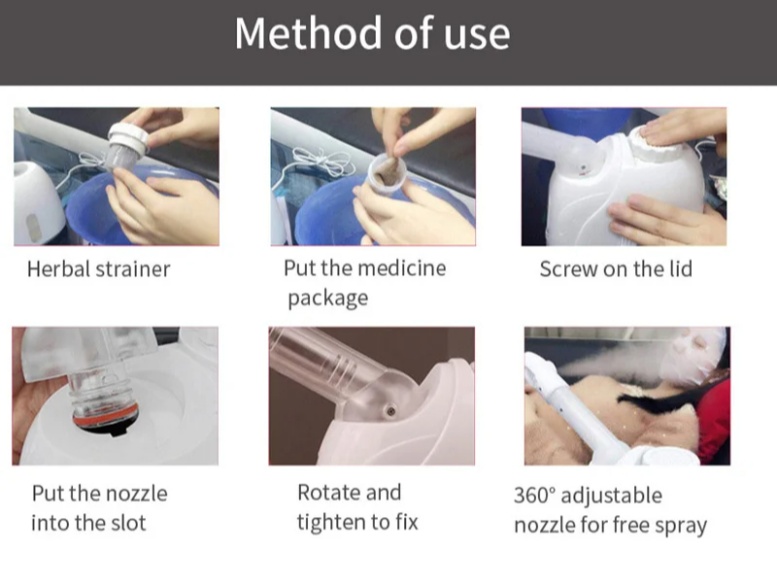 Method of use

Herbal strainer

Put the medicine package

Screw on the lid

Put the nozzle into the slot

Rotate and tighten to fix

360° adjustable nozzle for free spray