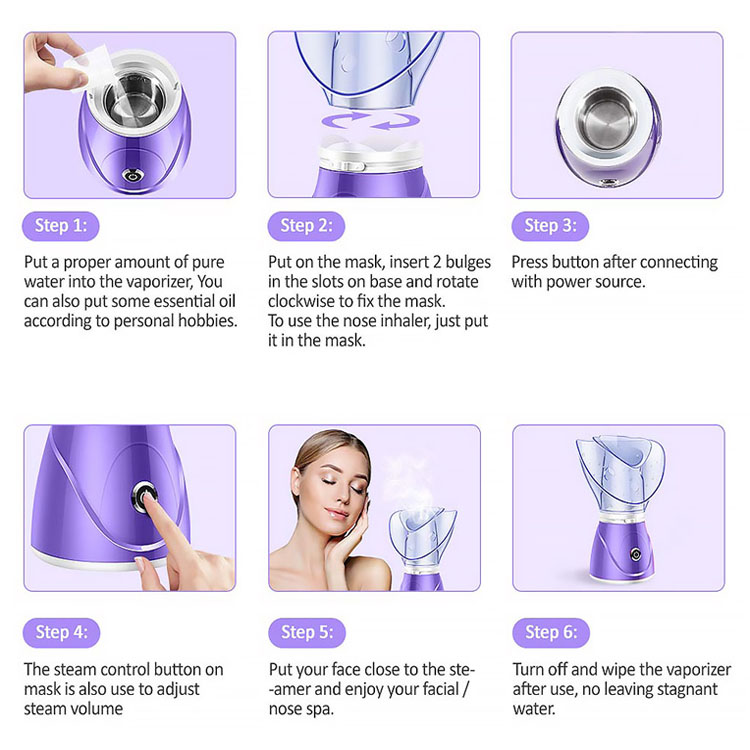 Step 1:

Put a proper amount of pure water into the vaporizer, You can also put some essential oil according to personal hobbies.

Step 2:

Put on the mask, insert 2 bulges in the slots on base and rotate clockwise to fix the mask.
To use the nose inhaler, just put it in the mask.

Step 3:

Press button after connecting with power source.

Step 4:

The steam control button on mask is also use to adjust steam volume

Step 5:

Put your face close to the ste-amer and enjoy your facial / nose spa.

Step 6:

Turn off and wipe the vaporizer after use, no leaving stagnant water.