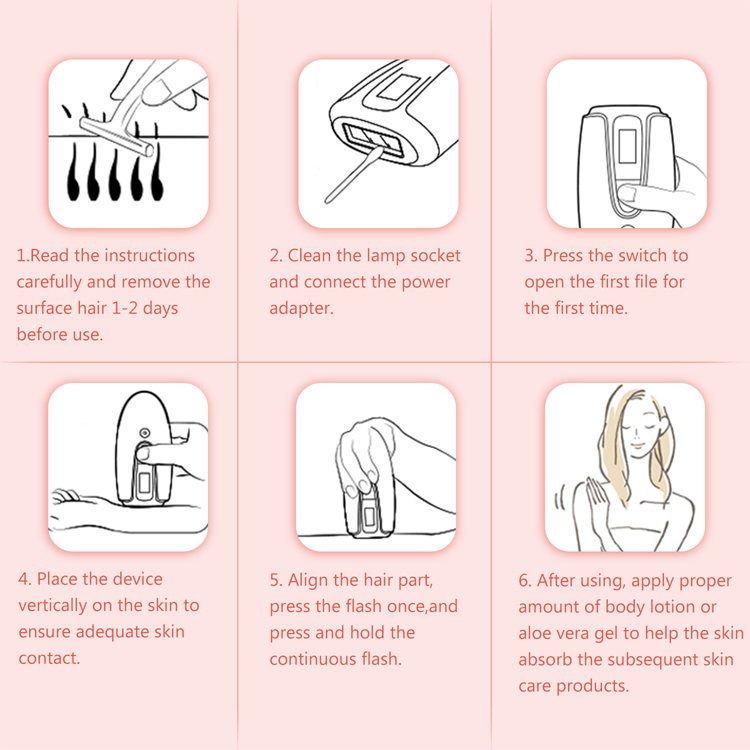 1.Read the instructions carefully and remove the surface hair 1-2 days before use.

2. Clean the lamp socket and connect the power adapter.

3. Press the switch to open the first file for the first time.

4. Place the device vertically on the skin to ensure adequate skin contact.

5. Align the hair part, press the flash once,and press and hold the continuous flash.

6. After using, apply proper amount of body lotion or aloe vera gel to help the skin absorb the subsequent skin care products.