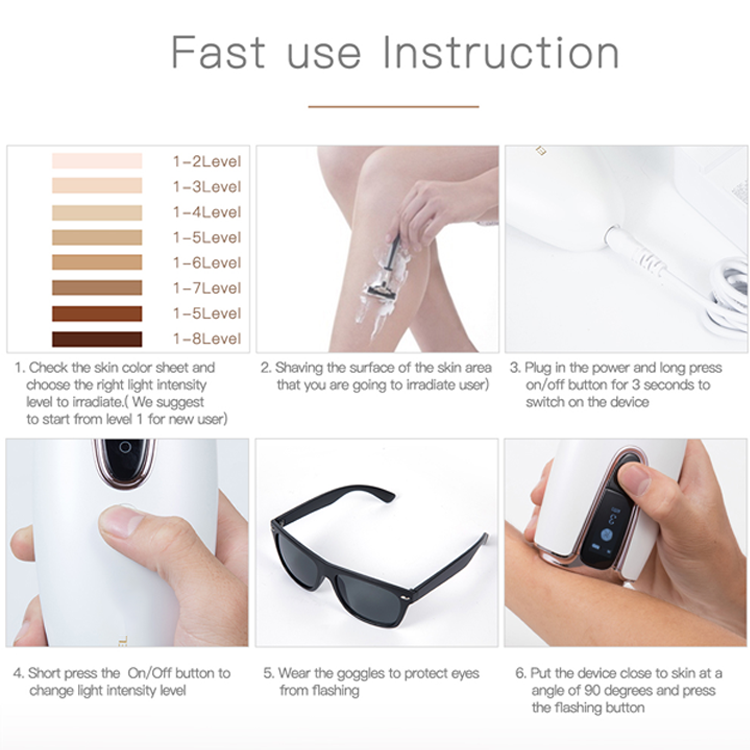 Fast use Instruction

1-2Level
1-3Level
1-4Level
1-5Level
1-6Level
1-7Level
1-5Level
1-8Level

1. Check the skin color sheet and choose the right light intensity level to irradiate.( We suggest to start from level 1 for new user)

2. Shaving the surface of the skin area that you are going to irradiate user)

3. Plug in the power and long press on/off button for 3 seconds to switch on the device

4. Short press the On/Off button to change light intensity level

5. Wear the goggles to protect eyes from flashing

6. Put the device close to skin at a angle of 90 degrees and press the flashing button